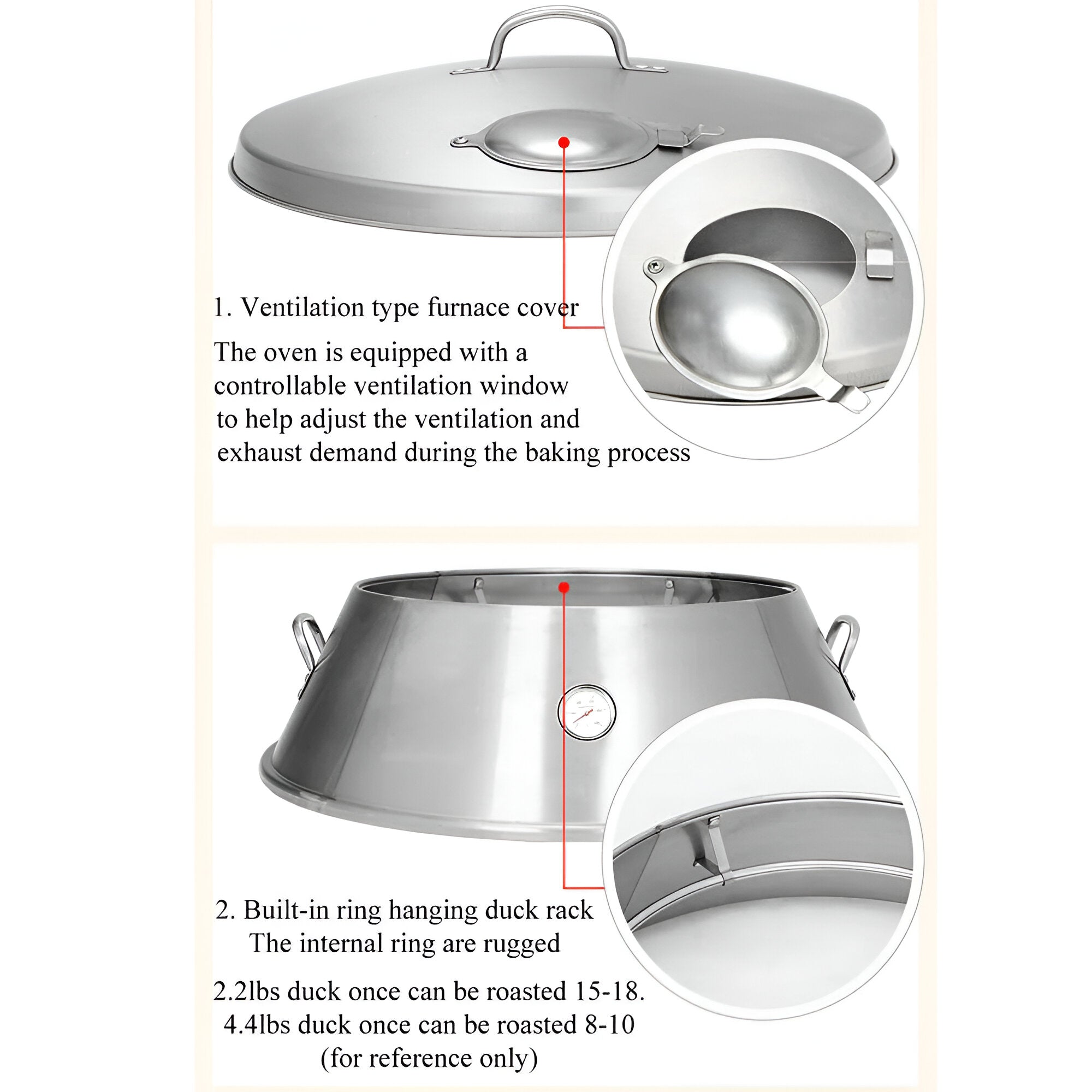 1. Ventilation type furnace cover

The oven is equipped with a controllable ventilation window to help adjust the ventilation and exhaust demand during the baking process

2. Built-in ring hanging duck rack
The internal ring are rugged

2.2lbs duck once can be roasted 15-18.
4.4lbs duck once can be roasted 8-10
(for reference only)